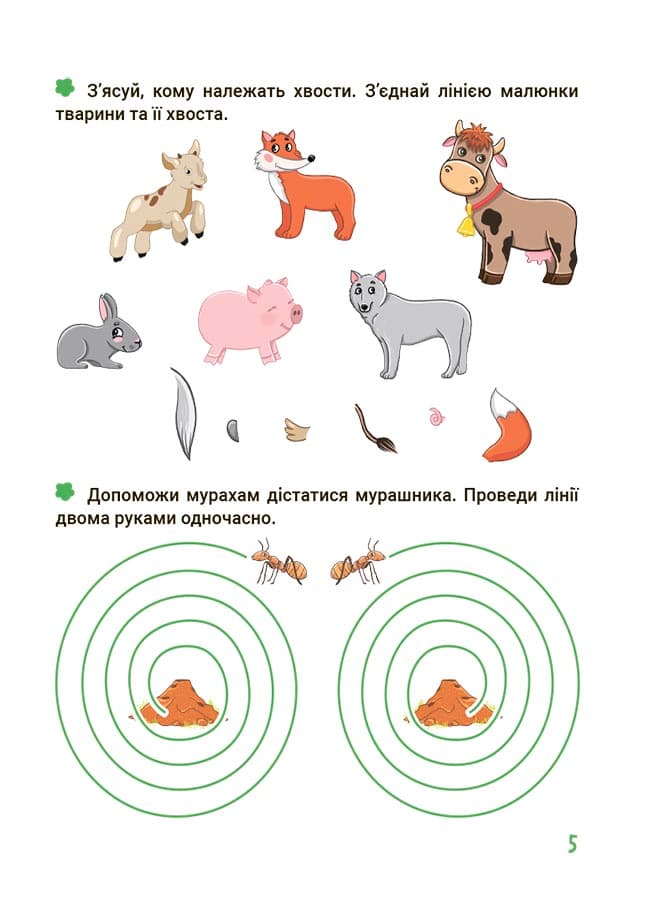 З'ясуй, кому належать хвости. З'єднай лінією малюнки тварини та її хвоста.

Допоможи мурахам дістатися мурашника. Проведи лінії двома руками одночасно.

5