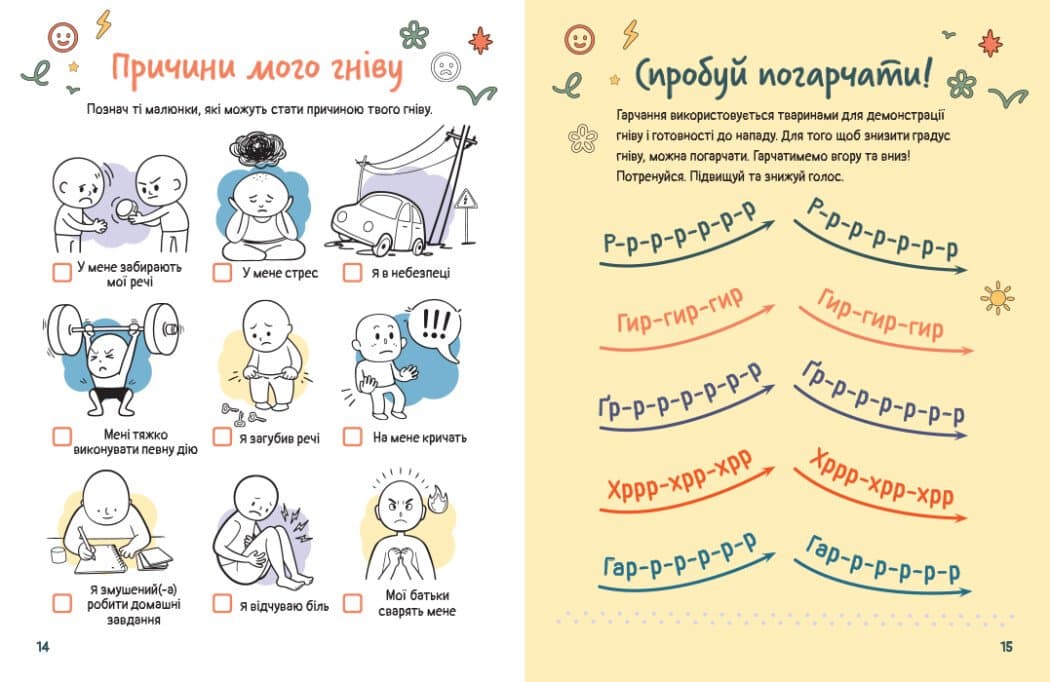 Причини мого гніву

Познач ті малюнки, які можуть стати причиною твого гніву.

У мене забирають мої речі

У мене стрес

Я в небезпеці

Мені тяжко виконувати певну дію

Я загубив речі

!!!

На мене кричать

Я змушений(-а) робити домашні завдання

Я відчуваю біль

Мої батьки сварять мене

14

Спробуй погарчати!

Гарчання використовується тваринами для демонстрації гніву і готовності до нападу. Для того щоб знизити градус гніву, можна погарчати. Гарчатимемо вгору та вниз! Потренуйся. Підвищуй та знижуй голос.

Р-р-р-р-р-р-р

Р-р-р-р-р-р-р

Гир-гир-гир

Гир-гир-гир

Ґр-р-р-р-р-р-р

Ґр-р-р-р-р-р-р

Хррр-хрр-хрр

Хррр-хрр-хрр

Гар-р-р-р-р-р

Гар-р-р-р-р-р

15