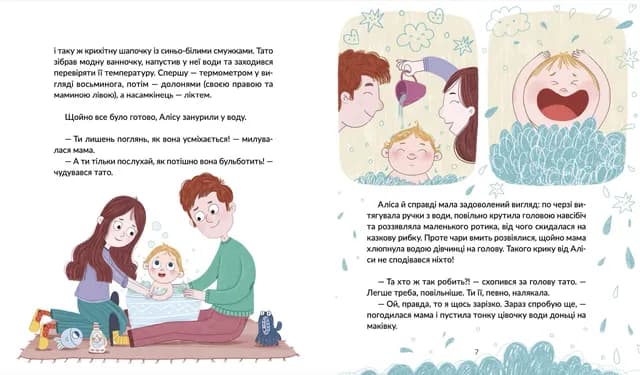 і таку ж крихітну шапочку із синьо-білими смужками. Тато зібрав модну ванночку, напустив у неї води та заходився перевіряти її температуру. Спершу — термометром у вигляді восьминога, потім — долонями (своєю правою та маминою лівою), а насамкінець — ліктем.

Щойно все було готово, Алісу занурили у воду.

— Ти лишень поглянь, як вона усміхається! — милувалася мама.
— А ти тільки послухай, як потішно вона бульботить! — чудувався тато.

Аліса й справді мала задоволений вигляд: по черзі витягувала ручки з води, повільно крутила головою навсібіч та роззявляла маленького ротика, від чого скидалася на казкову рибку. Проте чари вмить розвіялися, щойно мама хлюпнула водою дівчинці на голову. Такого крику від Аліси не сподівався ніхто!

— Та хто ж так робить?! — схопився за голову тато. — Легше треба, повільніше. Ти її, певно, налякала.
— Ой, правда, то я щось зарізко. Зараз спробую ще, — погодилася мама і пустила тонку цівочку води доньці на маківку.

7