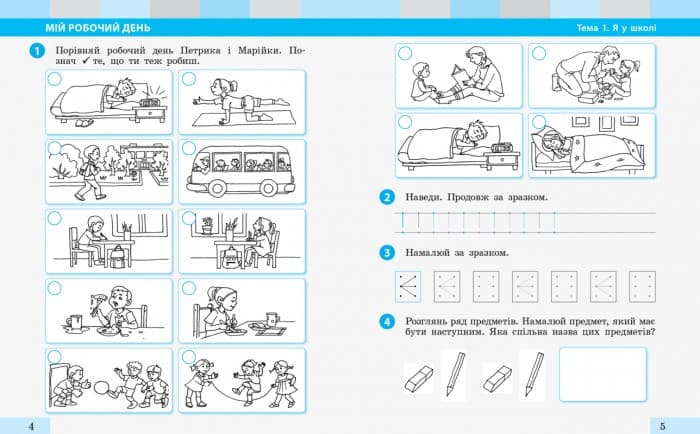 МІЙ РОБОЧИЙ ДЕНЬ

1 Порівняй робочий день Петрика і Марійки. Познач ✓ те, що ти теж робиш.

4

Тема 1. Я у школі

2 Наведи. Продовж за зразком.

3 Намалюй за зразком.

4 Розглянь ряд предметів. Намалюй предмет, який має бути наступним. Яка спільна назва цих предметів?

5