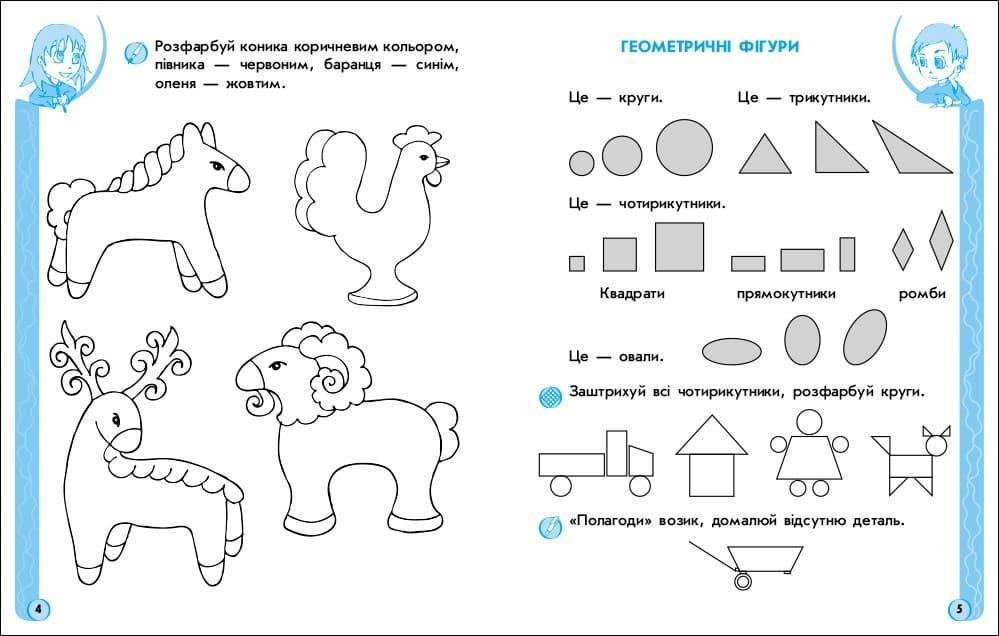 Розфарбуй коника коричневим кольором, півника — червоним, баранця — синім, оленя — жовтим.

4

ГЕОМЕТРИЧНІ ФІГУРИ

Це — круги.

Це — трикутники.

Це — чотирикутники.

Квадрати

прямокутники

ромби

Це — овали.

Заштрихуй всі чотирикутники, розфарбуй круги.

«Полагоди» возик, домалюй відсутню деталь.

5