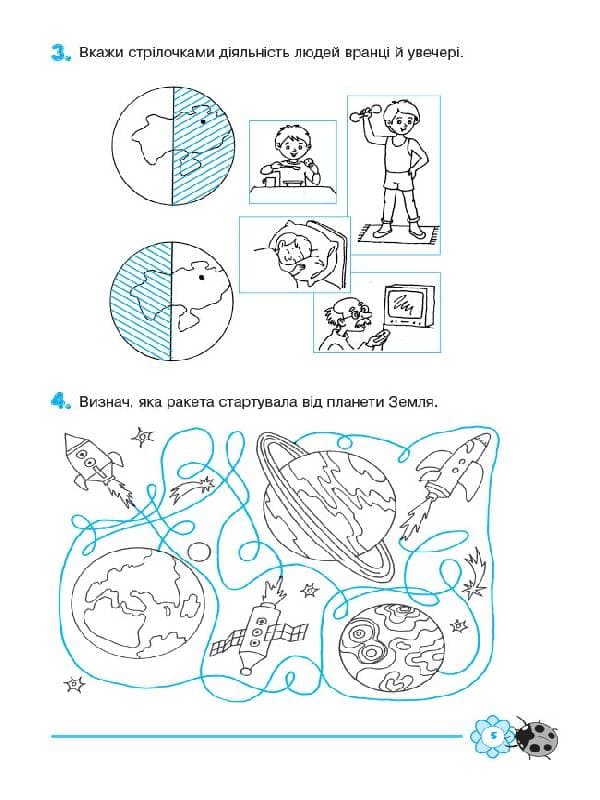 3. Вкажи стрілочками діяльність людей вранці й увечері.

4. Визнач, яка ракета стартувала від планети Земля.

5