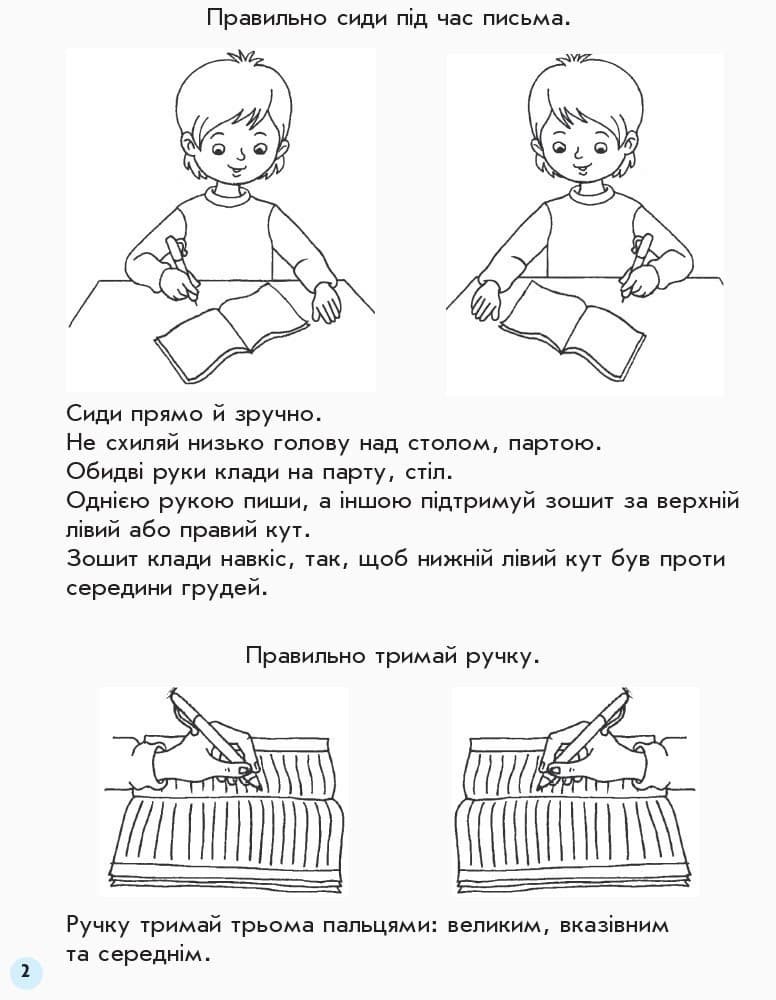 Правильно сиди під час письма.

Сиди прямо й зручно.
Не схиляй низько голову над столом, партою.
Обидві руки клади на парту, стіл.
Однією рукою пиши, а іншою підтримуй зошит за верхній лівий або правий кут.
Зошит клади навкіс, так, щоб нижній лівий кут був проти середини грудей.

Правильно тримай ручку.

Ручку тримай трьома пальцями: великим, вказівним та середнім.

2