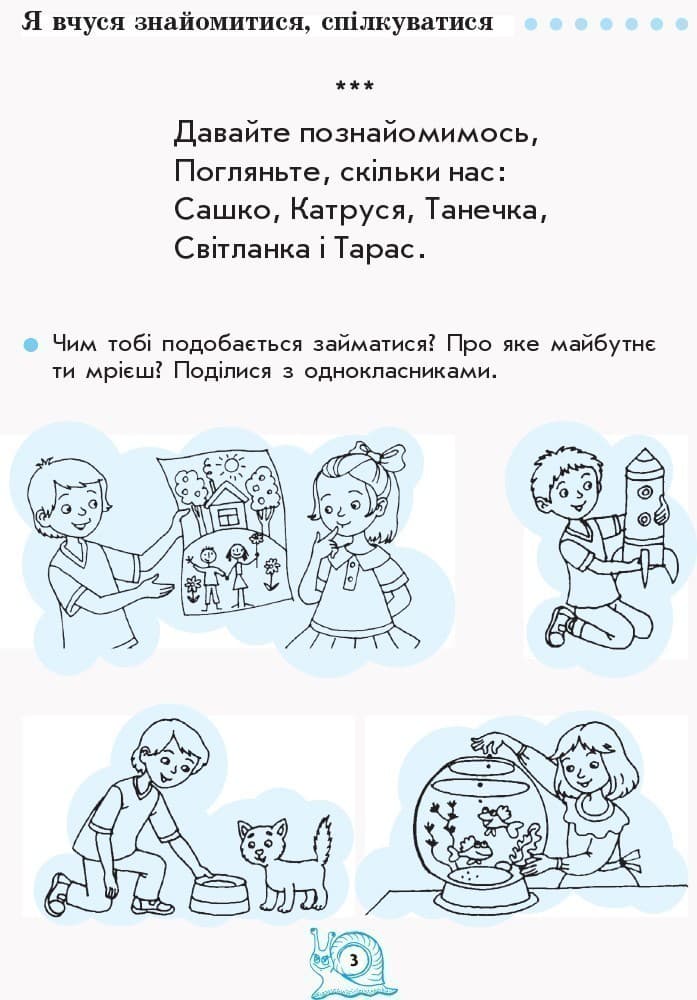 Я вчуся знайомитися, спілкуватися

***

Давайте познайомимось,
Погляньте, скільки нас:
Сашко, Катруся, Танечка,
Світланка і Тарас.

Чим тобі подобається займатися? Про яке майбутнє ти мрієш? Поділися з однокласниками.

3