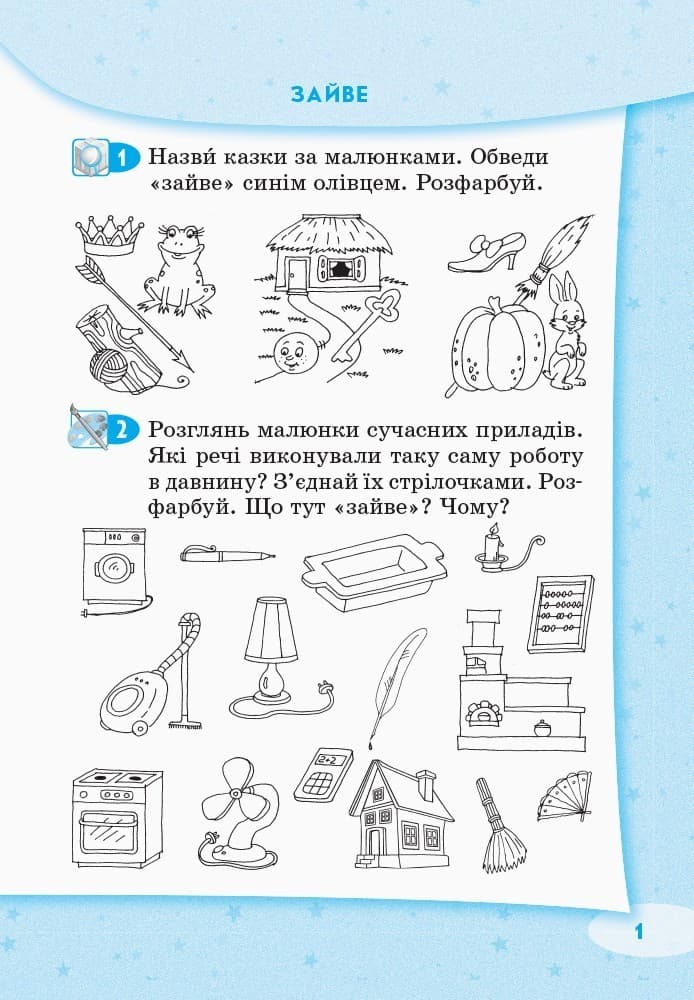 ЗАЙВЕ

1 Назви́ казки за малюнками. Обведи «зайве» синім олівцем. Розфарбуй.

2 Розглянь малюнки сучасних приладів. Які речі виконували таку саму роботу в давнину? З'єднай їх стрілочками. Розфарбуй. Що тут «зайве»? Чому?

2+2

1