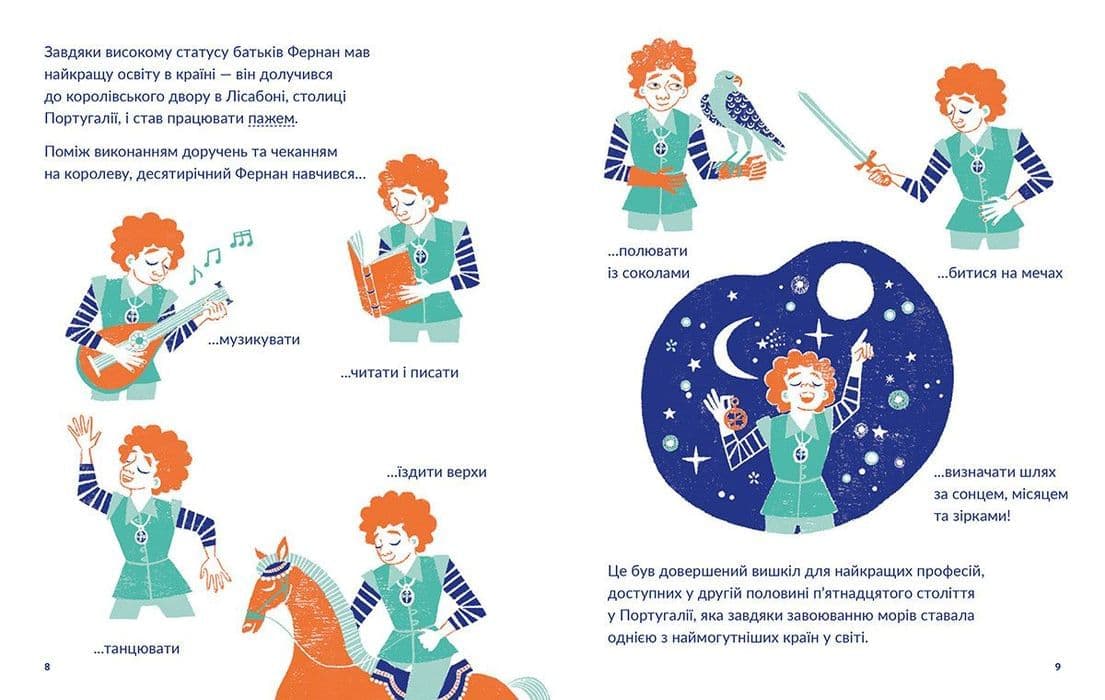 Завдяки високому статусу батьків Фернан мав найкращу освіту в країні — він долучився до королівського двору в Лісабоні, столиці Португалії, і став працювати пажем.

Поміж виконанням доручень та чеканням на королеву, десятирічний Фернан навчився...

...музикувати

...читати і писати

...їздити верхи

...танцювати

8

...полювати із соколами

...битися на мечах

...визначати шлях за сонцем, місяцем та зірками!

Це був довершений вишкіл для найкращих професій, доступних у другій половині п'ятнадцятого століття у Португалії, яка завдяки завоюванню морів ставала однією з наймогутніших країн у світі.

9