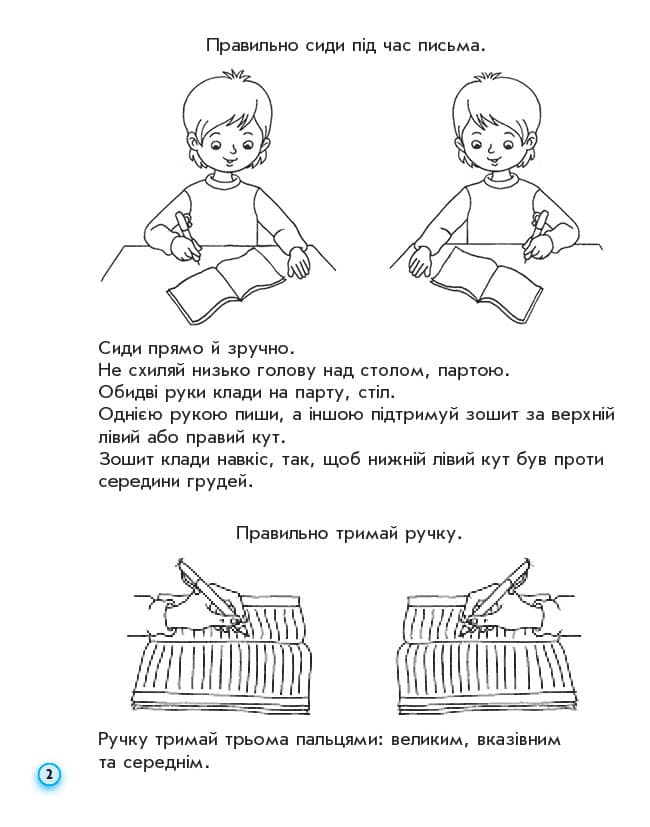 Правильно сиди під час письма.

Сиди прямо й зручно.
Не схиляй низько голову над столом, партою.
Обидві руки клади на парту, стіл.
Однією рукою пиши, а іншою підтримуй зошит за верхній лівий або правий кут.
Зошит клади навкіс, так, щоб нижній лівий кут був проти середини грудей.

Правильно тримай ручку.

Ручку тримай трьома пальцями: великим, вказівним та середнім.

2