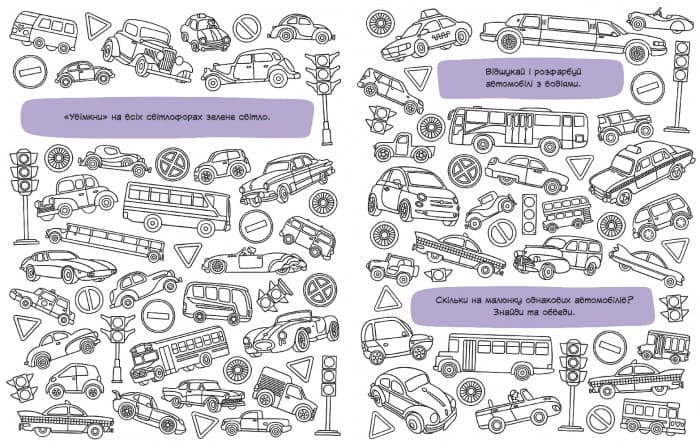 «Увімкни» на всіх світлофорах зелене світло.

Відшукай і розфарбуй автомобілі з водіями.

Скільки на малюнку однакових автомобілів? Знайди та обведи.