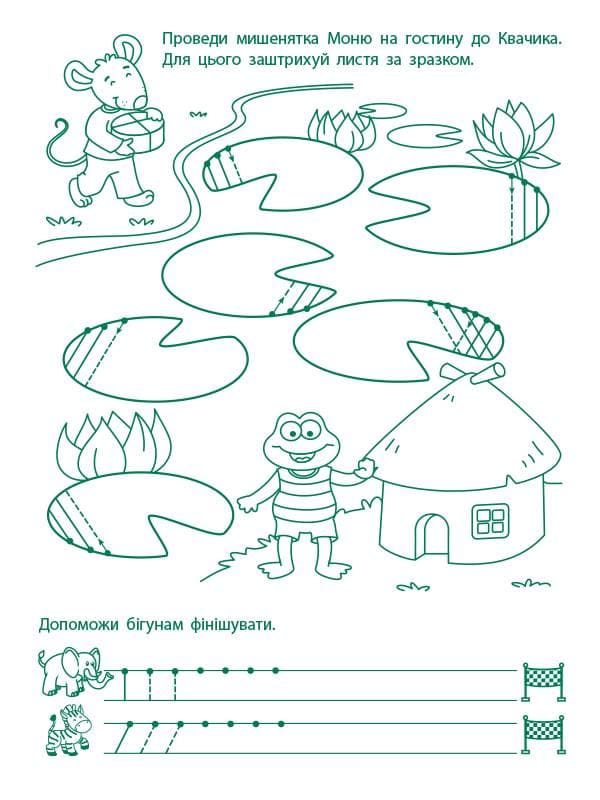 Проведи мишенятка Моню на гостину до Квачика. Для цього заштрихуй листя за зразком.

Допоможи бігунам фінішувати.